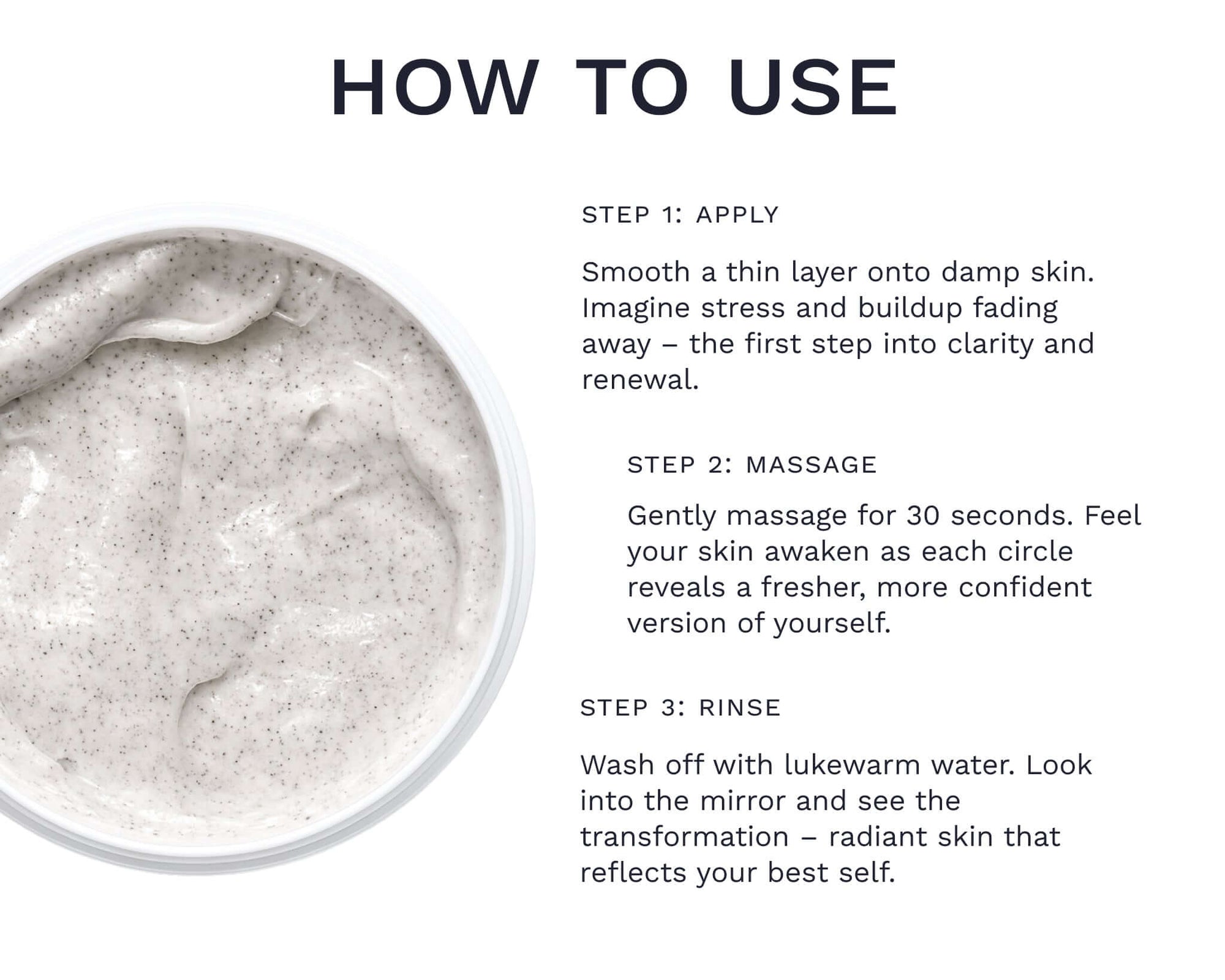 HOW TO USE

STEP 1: APPLY

Smooth a thin layer onto damp skin. Imagine stress and buildup fading away – the first step into clarity and renewal.

STEP 2: MASSAGE

Gently massage for 30 seconds. Feel your skin awaken as each circle reveals a fresher, more confident version of yourself.

STEP 3: RINSE

Wash off with lukewarm water. Look into the mirror and see the transformation – radiant skin that reflects your best self.