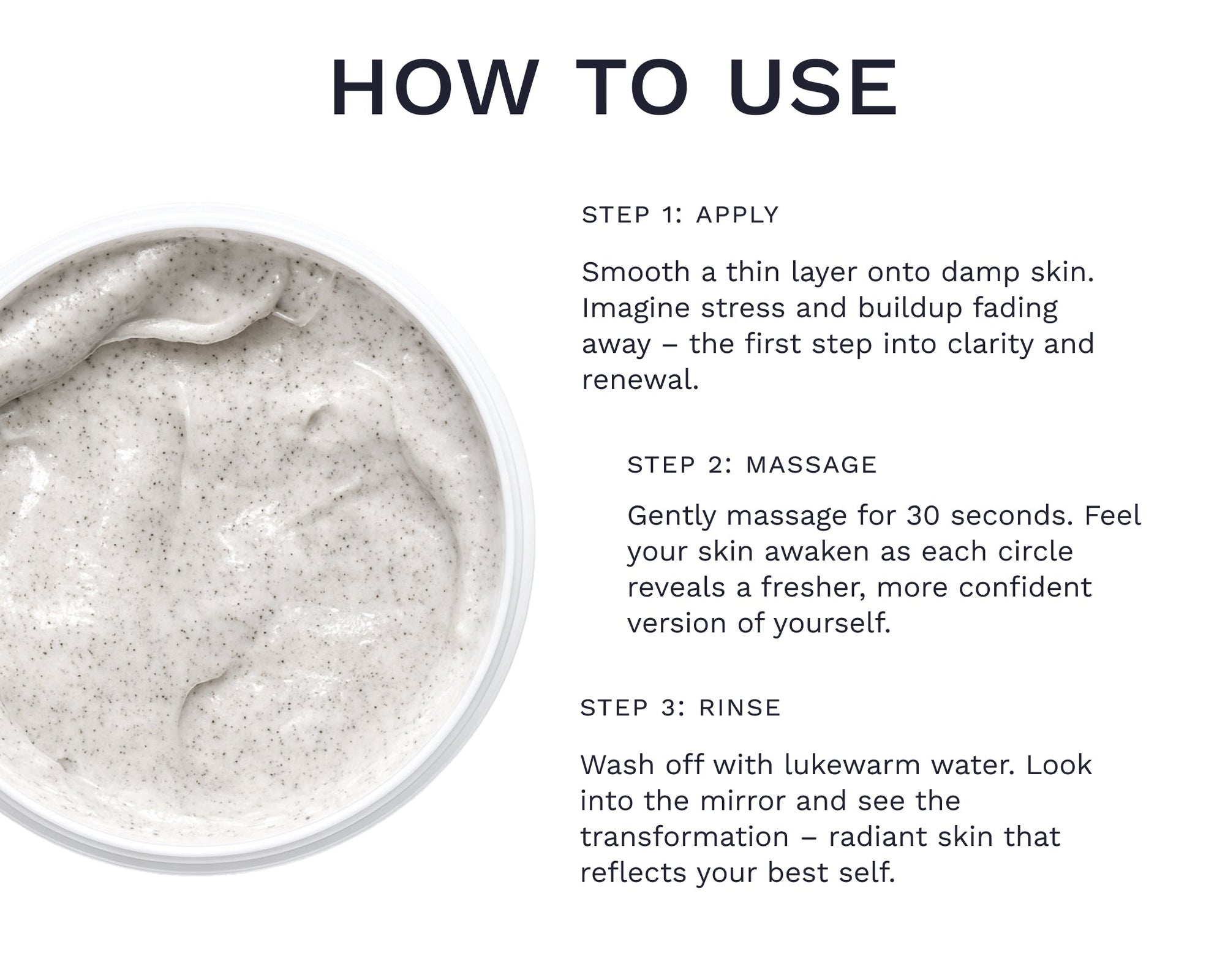 HOW TO USE

STEP 1: APPLY

Smooth a thin layer onto damp skin. Imagine stress and buildup fading away – the first step into clarity and renewal.

STEP 2: MASSAGE

Gently massage for 30 seconds. Feel your skin awaken as each circle reveals a fresher, more confident version of yourself.

STEP 3: RINSE

Wash off with lukewarm water. Look into the mirror and see the transformation – radiant skin that reflects your best self.